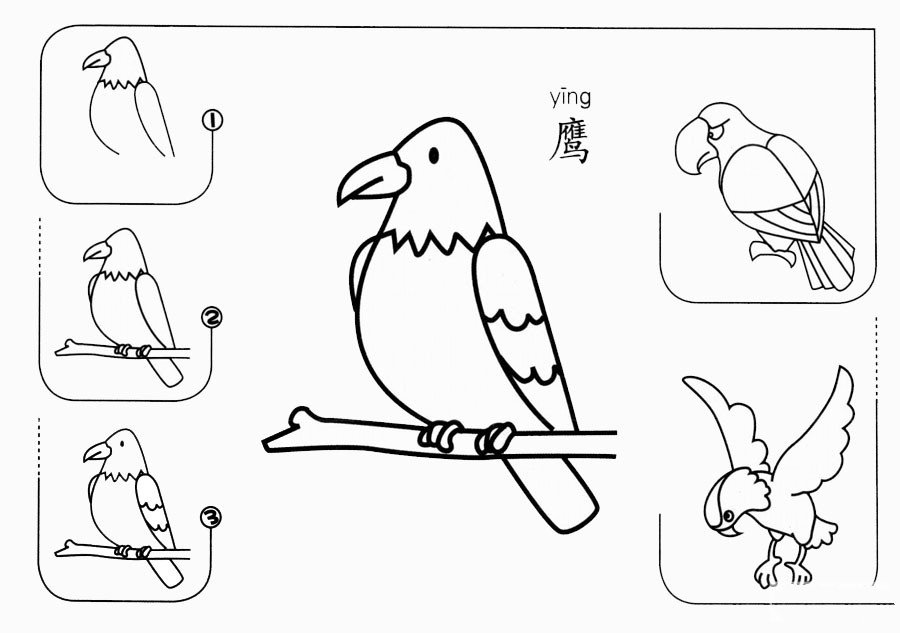 ①

②

③

yīng
鹰