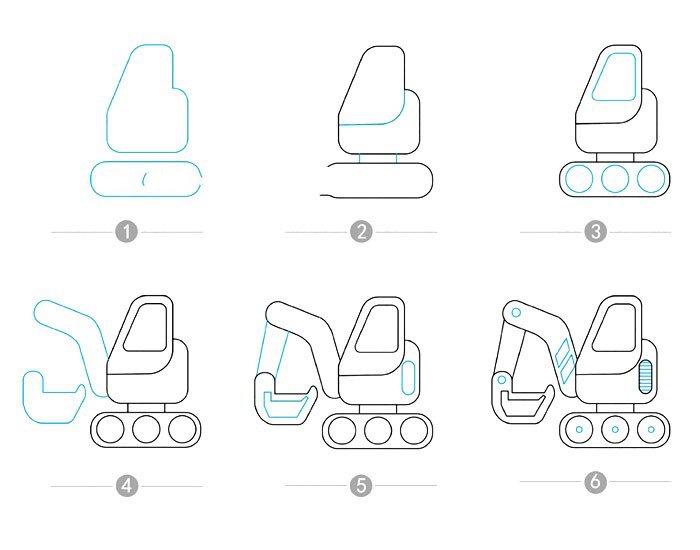 1

2

3

4

5

6