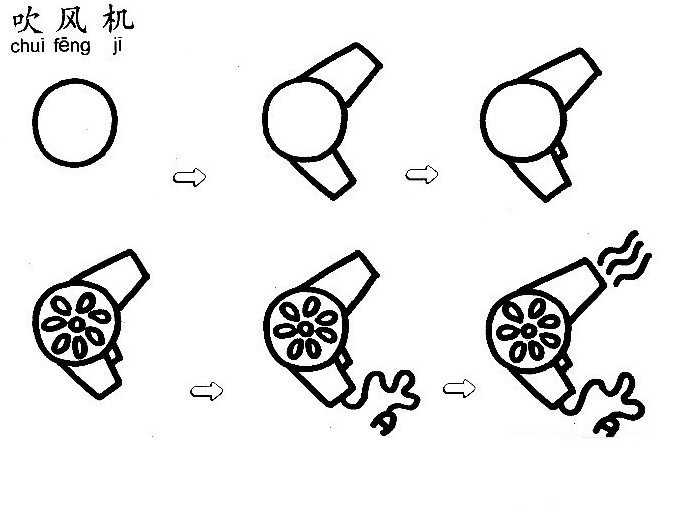 吹 风 机
chuī fēng jī